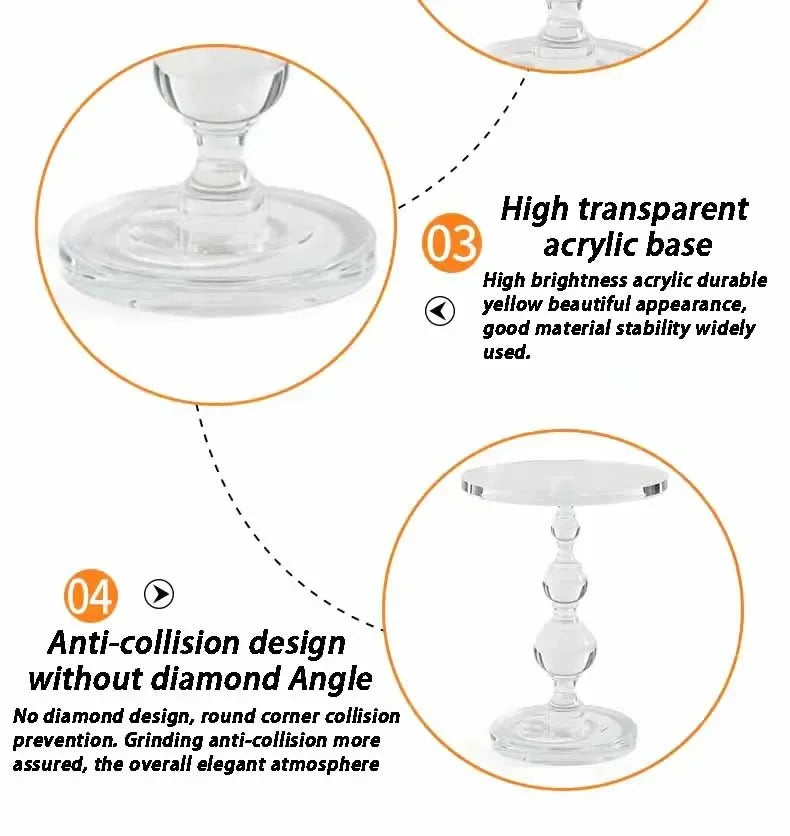 03

High transparent acrylic base

High brightness acrylic durable yellow beautiful appearance, good material stability widely used.

04

Anti-collision design without diamond Angle

No diamond design, round corner collision prevention. Grinding anti-collision more assured, the overall elegant atmosphere