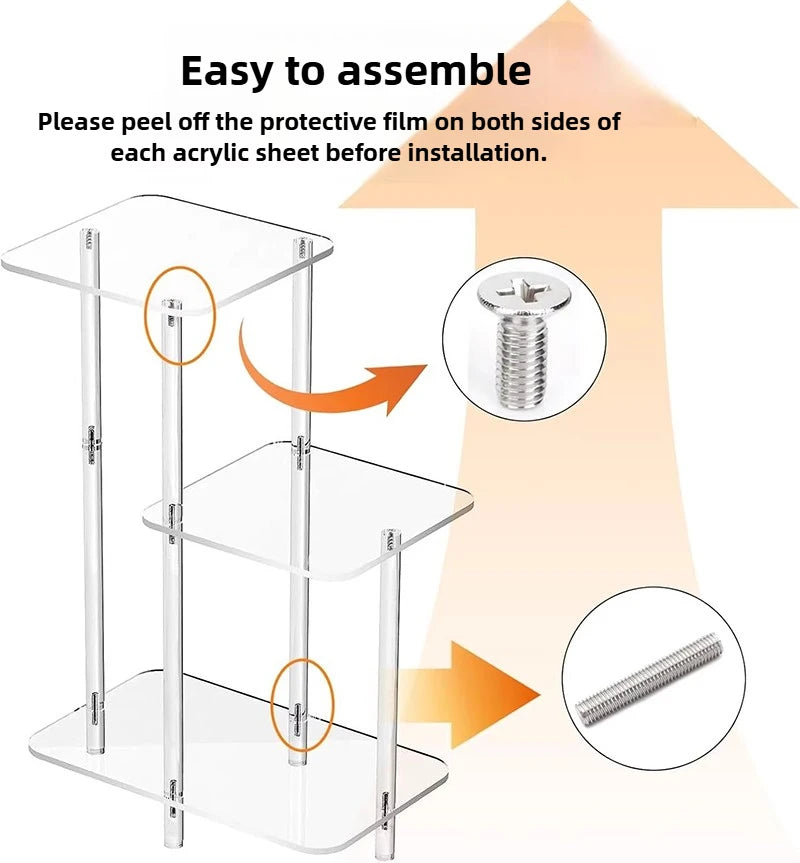 Easy to assemble

Please peel off the protective film on both sides of each acrylic sheet before installation.