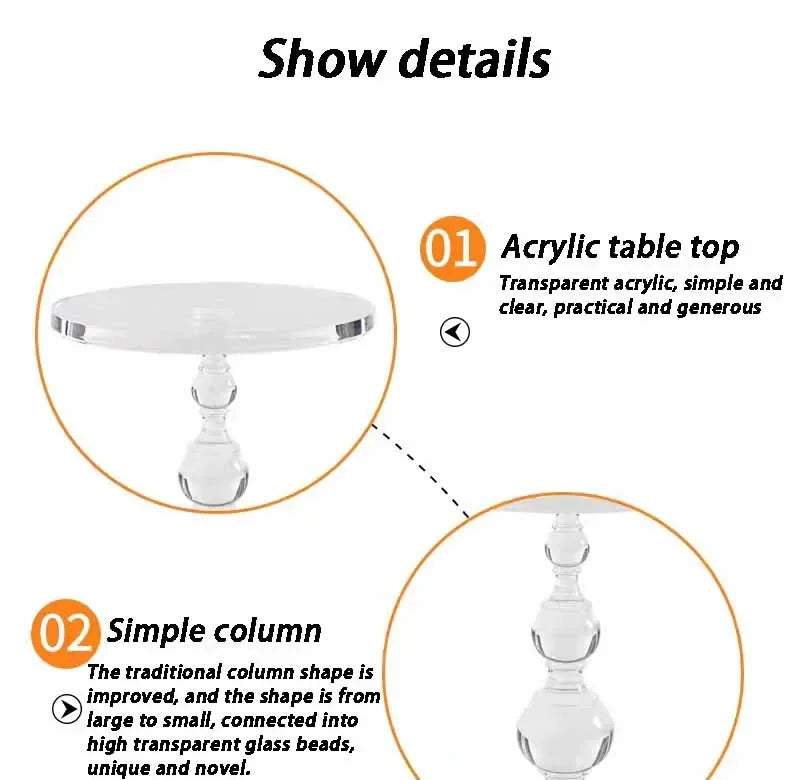 Show details

01 Acrylic table top

Transparent acrylic, simple and clear, practical and generous

02 Simple column

The traditional column shape is improved, and the shape is from large to small, connected into high transparent glass beads, unique and novel.